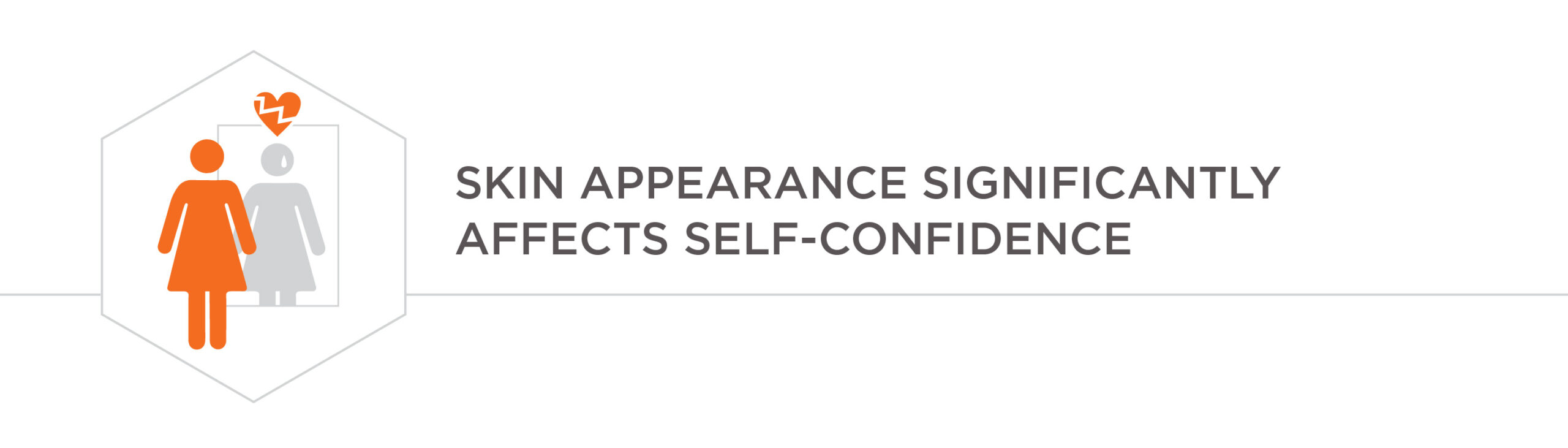 SKIN APPEARANCE SIGNIFICANTLY AFFECTS SELF-CONFIDENCE