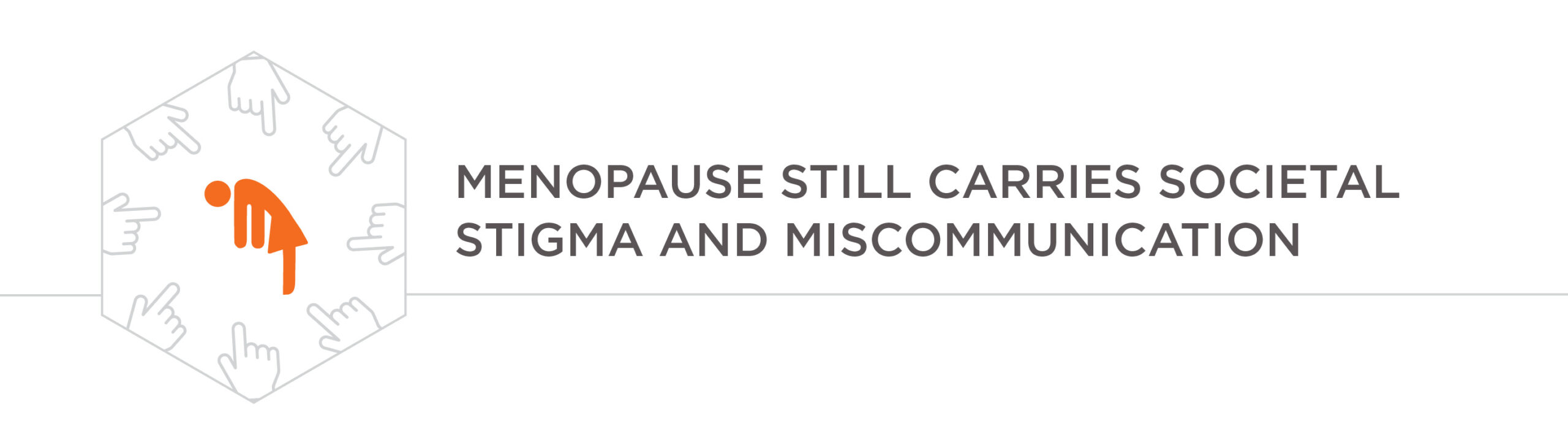 MENOPAUSE STILL CARRIES SOCIETAL STIGMA AND MISCOMMUNICATION