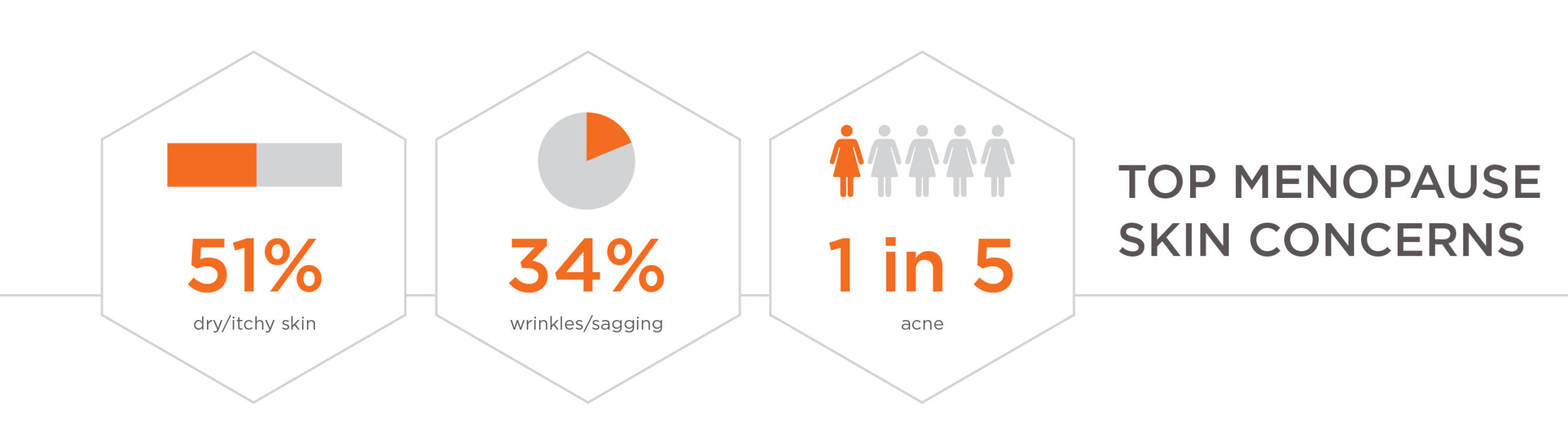 51%
dry/itchy skin

34%
wrinkles/sagging

1 in 5
acne

TOP MENOPAUSE SKIN CONCERNS