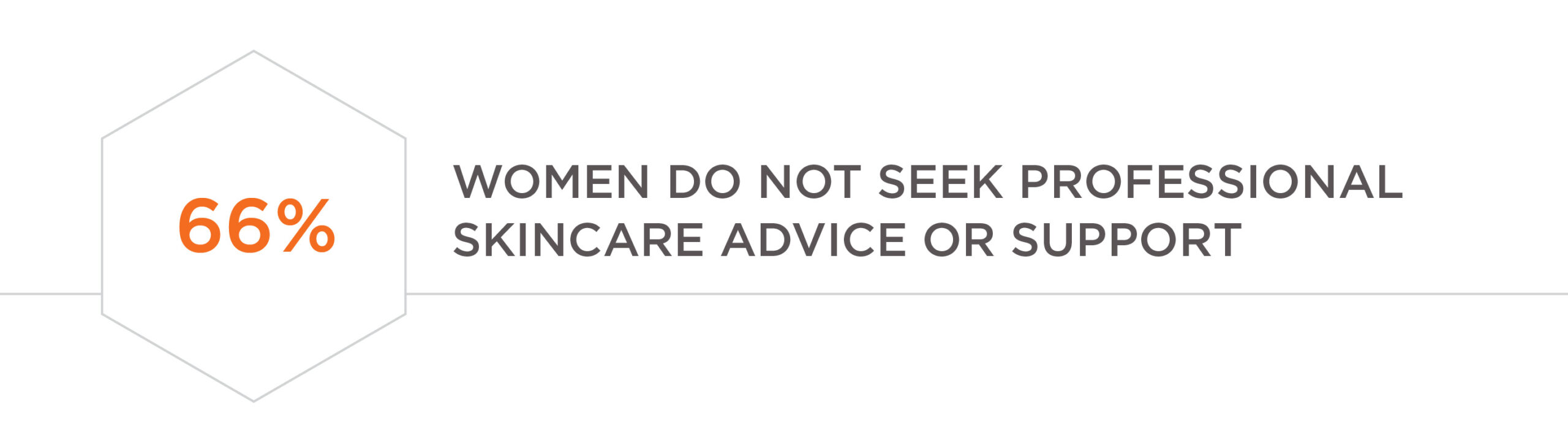 66%

WOMEN DO NOT SEEK PROFESSIONAL SKINCARE ADVICE OR SUPPORT