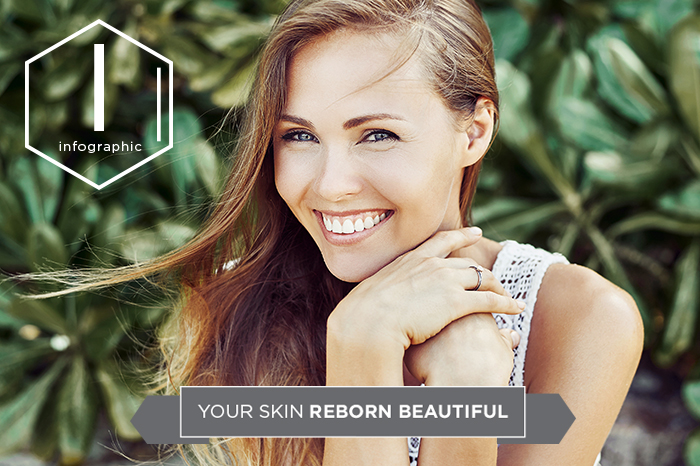 infographic

YOUR SKIN REBORN BEAUTIFUL